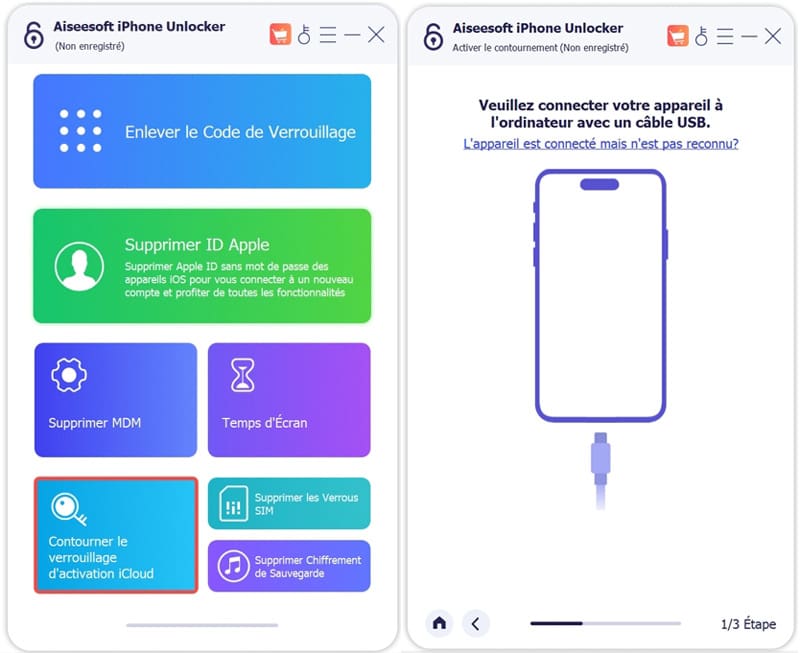 Aiseesoft iPhone Unlocker
(Non enregistré)

Enlever le Code de Verrouillage

Supprimer ID Apple
Supprimer Apple ID sans mot de passe des appareils iOS pour vous connecter à un nouveau compte et profiter de toutes les fonctionnalités

Supprimer MDM

Temps d'Écran

Contourner le verrouillage d'activation iCloud

Supprimer les Verrous SIM

Supprimer Chiffrement de Sauvegarde

Aiseesoft iPhone Unlocker
Activer le contournement (Non enregistré)

Veuillez connecter votre appareil à l'ordinateur avec un câble USB.
L'appareil est connecté mais n'est pas reconnu?

1/3 Étape